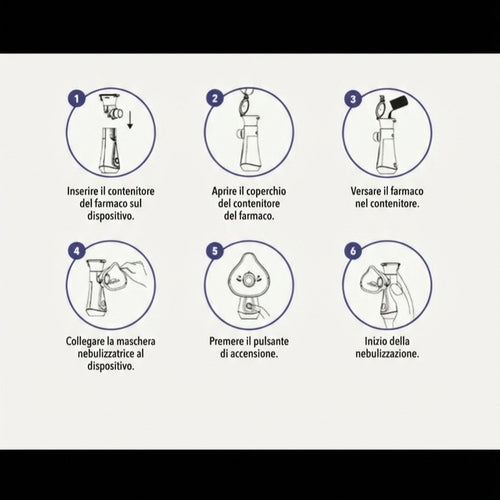 1

Inserire il contenitore del farmaco sul dispositivo.

2

Aprire il coperchio del contenitore del farmaco.

3

Versare il farmaco nel contenitore.

4

Collegare la maschera nebulizzatrice al dispositivo.

5

Premere il pulsante di accensione.

6

Inizio della nebulizzazione.